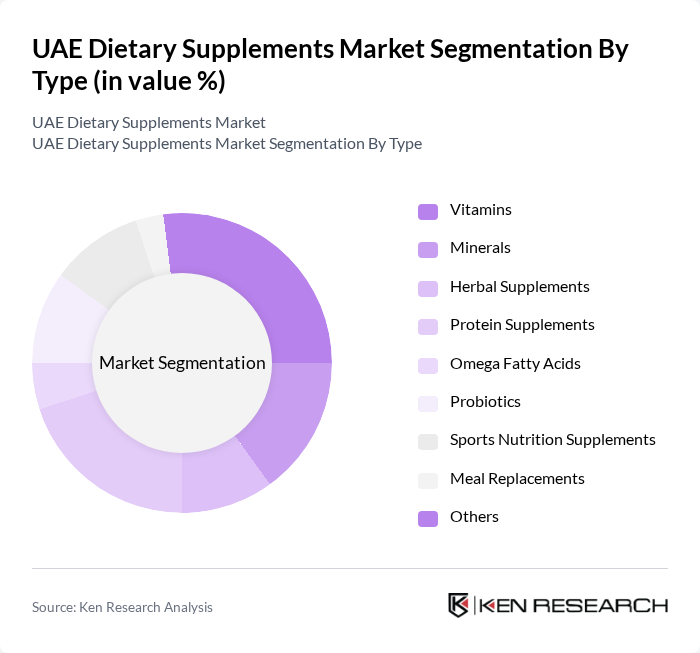 UAE Dietary Supplements Market Segmentation By Type (in value %)

UAE Dietary Supplements Market
UAE Dietary Supplements Market Segmentation By Type

Market Segmentation

Vitamins
Minerals
Herbal Supplements
Protein Supplements
Omega Fatty Acids
Probiotics
Sports Nutrition Supplements
Meal Replacements
Others

Source: Ken Research Analysis

KEN RESEARCH