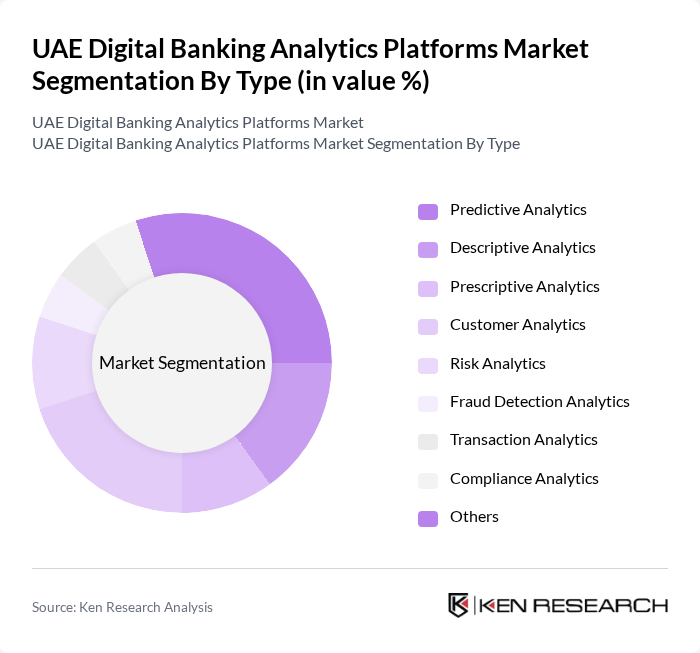 UAE Digital Banking Analytics Platforms Market Segmentation By Type (in value %)

UAE Digital Banking Analytics Platforms Market
UAE Digital Banking Analytics Platforms Market Segmentation By Type

Market Segmentation

Predictive Analytics
Descriptive Analytics
Prescriptive Analytics
Customer Analytics
Risk Analytics
Fraud Detection Analytics
Transaction Analytics
Compliance Analytics
Others

Source: Ken Research Analysis

KEN RESEARCH