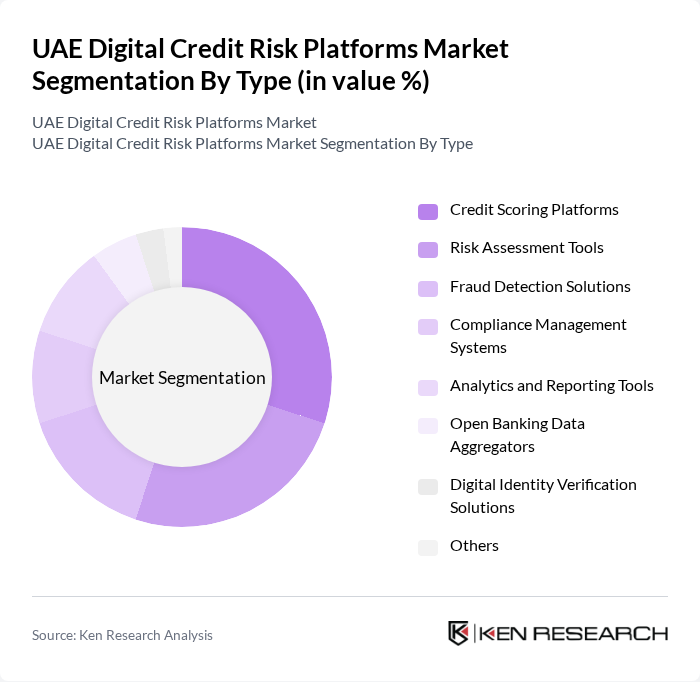 UAE Digital Credit Risk Platforms Market Segmentation By Type (in value %)

UAE Digital Credit Risk Platforms Market
UAE Digital Credit Risk Platforms Market Segmentation By Type

Market Segmentation

Credit Scoring Platforms
Risk Assessment Tools
Fraud Detection Solutions
Compliance Management Systems
Analytics and Reporting Tools
Open Banking Data Aggregators
Digital Identity Verification Solutions
Others

Source: Ken Research Analysis

KEN RESEARCH