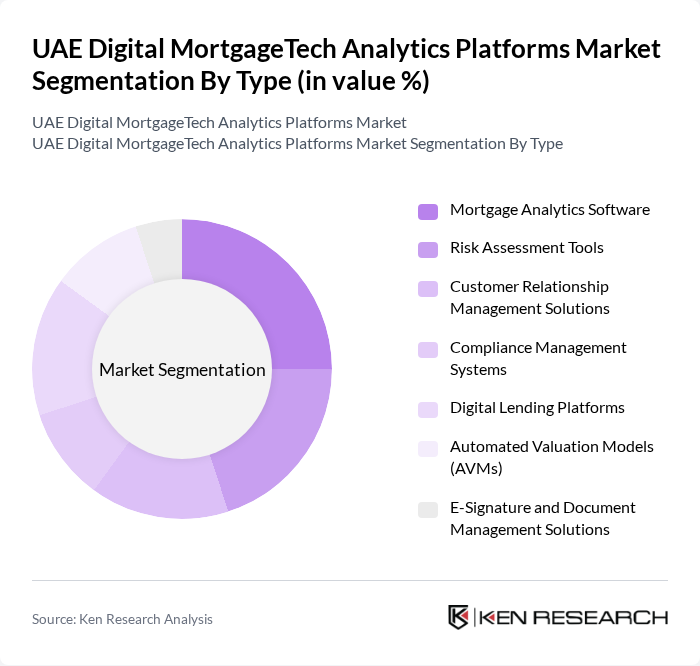 UAE Digital MortgageTech Analytics Platforms Market Segmentation By Type (in value %)

UAE Digital MortgageTech Analytics Platforms Market
UAE Digital MortgageTech Analytics Platforms Market Segmentation By Type

Market Segmentation

Mortgage Analytics Software

Risk Assessment Tools

Customer Relationship Management Solutions

Compliance Management Systems

Digital Lending Platforms

Automated Valuation Models (AVMs)

E-Signature and Document Management Solutions

Source: Ken Research Analysis

KEN RESEARCH