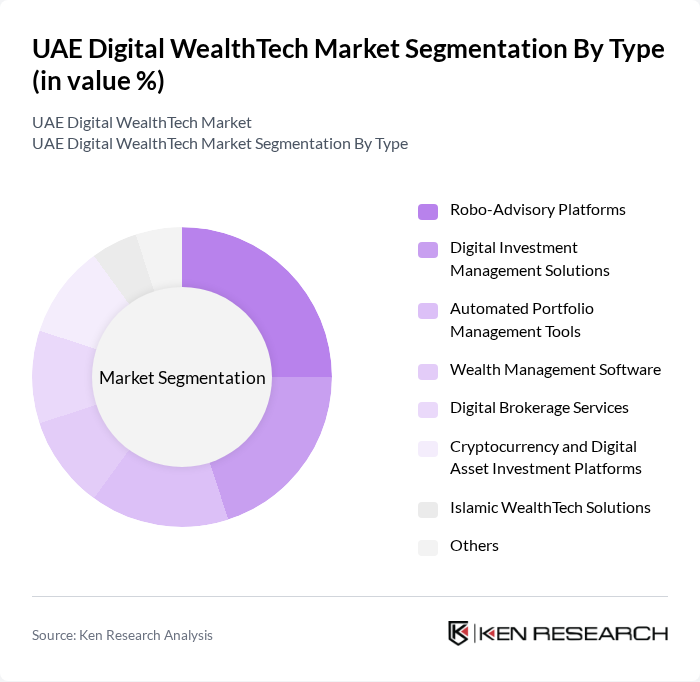 UAE Digital WealthTech Market Segmentation By Type (in value %)

UAE Digital WealthTech Market
UAE Digital WealthTech Market Segmentation By Type

Market Segmentation

Robo-Advisory Platforms
Digital Investment Management Solutions
Automated Portfolio Management Tools
Wealth Management Software
Digital Brokerage Services
Cryptocurrency and Digital Asset Investment Platforms
Islamic WealthTech Solutions
Others

Source: Ken Research Analysis

KEN RESEARCH