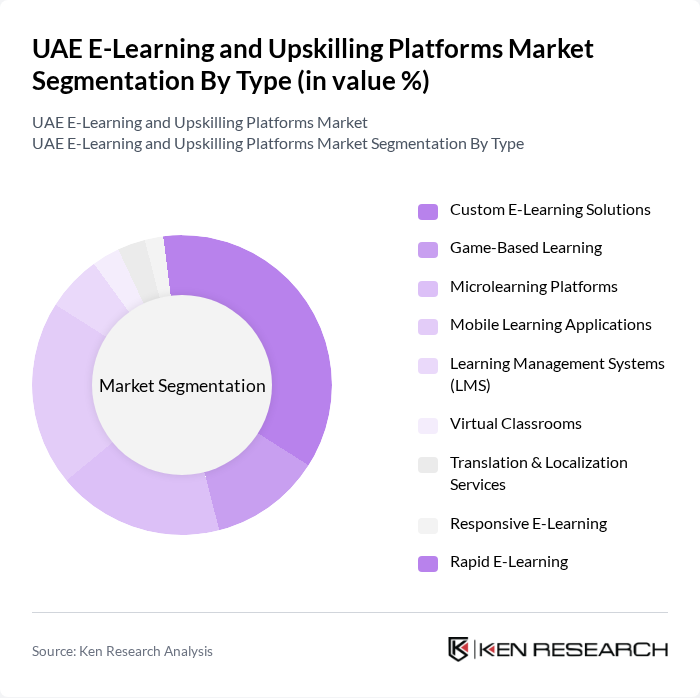 UAE E-Learning and Upskilling Platforms Market Segmentation By Type (in value %)

UAE E-Learning and Upskilling Platforms Market
UAE E-Learning and Upskilling Platforms Market Segmentation By Type

Market Segmentation

Custom E-Learning Solutions
Game-Based Learning
Microlearning Platforms
Mobile Learning Applications
Learning Management Systems (LMS)
Virtual Classrooms
Translation & Localization Services
Responsive E-Learning
Rapid E-Learning

Source: Ken Research Analysis

KEN RESEARCH