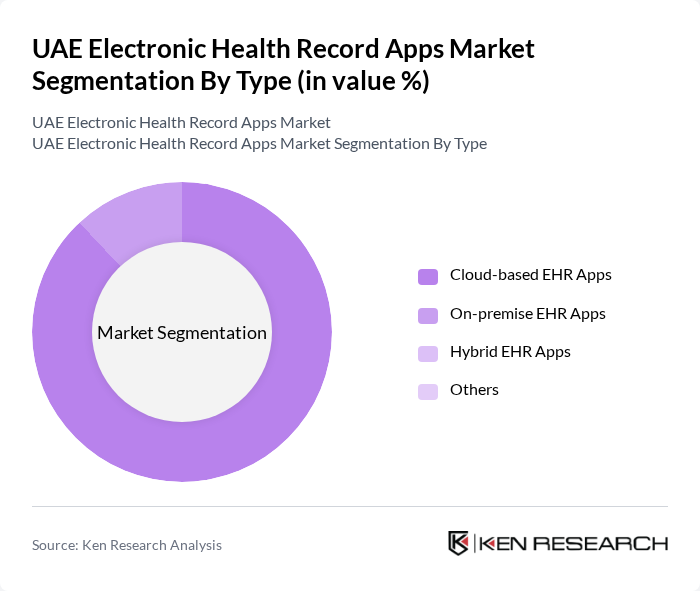 UAE Electronic Health Record Apps Market Segmentation By Type (in value %)

UAE Electronic Health Record Apps Market
UAE Electronic Health Record Apps Market Segmentation By Type

Market Segmentation

Cloud-based EHR Apps
On-premise EHR Apps
Hybrid EHR Apps
Others

Source: Ken Research Analysis

KEN RESEARCH