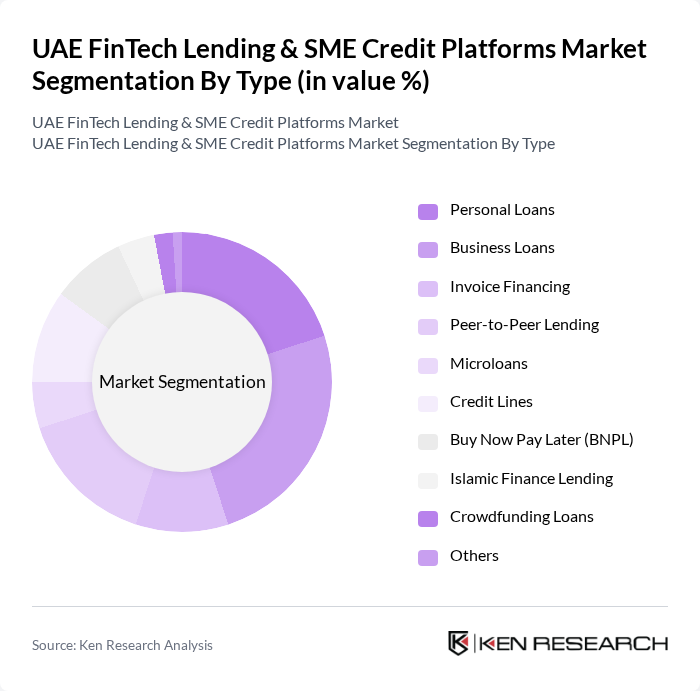 UAE FinTech Lending & SME Credit Platforms Market Segmentation By Type (in value %)

UAE FinTech Lending & SME Credit Platforms Market
UAE FinTech Lending & SME Credit Platforms Market Segmentation By Type

Market Segmentation

Personal Loans
Business Loans
Invoice Financing
Peer-to-Peer Lending
Microloans
Credit Lines
Buy Now Pay Later (BNPL)
Islamic Finance Lending
Crowdfunding Loans
Others

Source: Ken Research Analysis

KEN RESEARCH