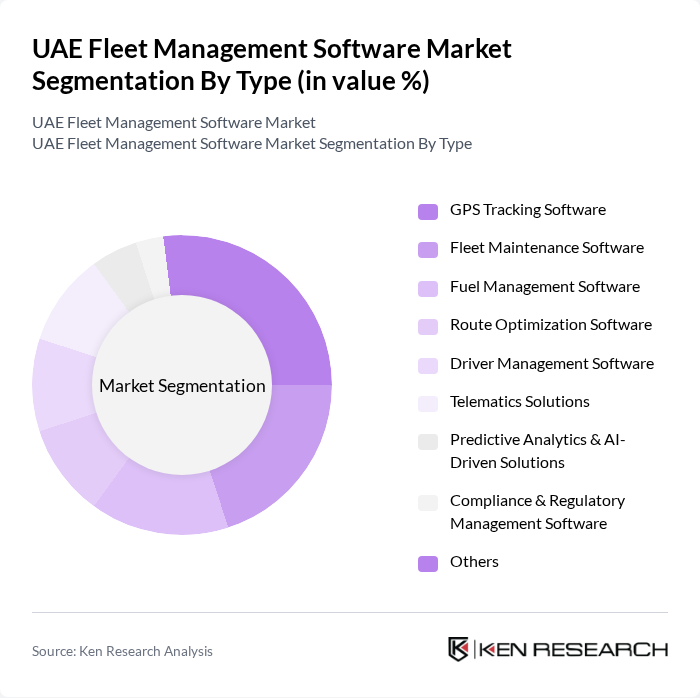 UAE Fleet Management Software Market Segmentation By Type (in value %)

UAE Fleet Management Software Market
UAE Fleet Management Software Market Segmentation By Type

Market Segmentation

GPS Tracking Software
Fleet Maintenance Software
Fuel Management Software
Route Optimization Software
Driver Management Software
Telematics Solutions
Predictive Analytics & AI-Driven Solutions
Compliance & Regulatory Management Software
Others

Source: Ken Research Analysis

KEN RESEARCH