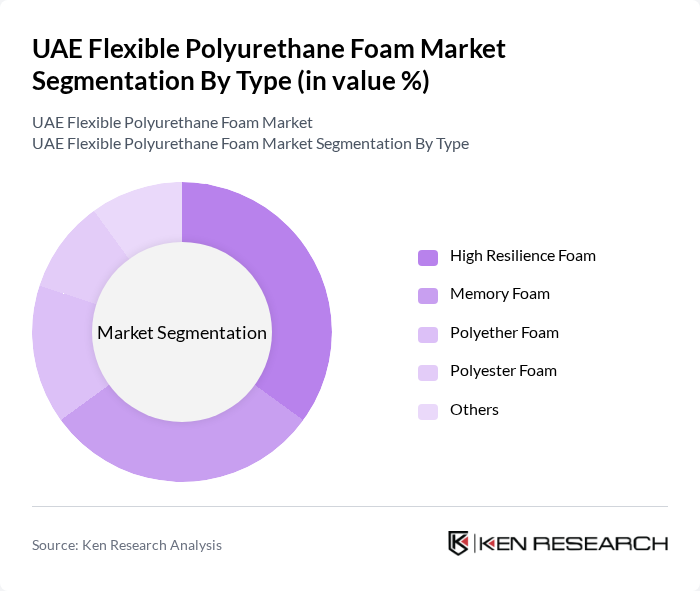 UAE Flexible Polyurethane Foam Market Segmentation By Type (in value %)

UAE Flexible Polyurethane Foam Market
UAE Flexible Polyurethane Foam Market Segmentation By Type

Market Segmentation

High Resilience Foam
Memory Foam
Polyether Foam
Polyester Foam
Others

Source: Ken Research Analysis

KEN RESEARCH