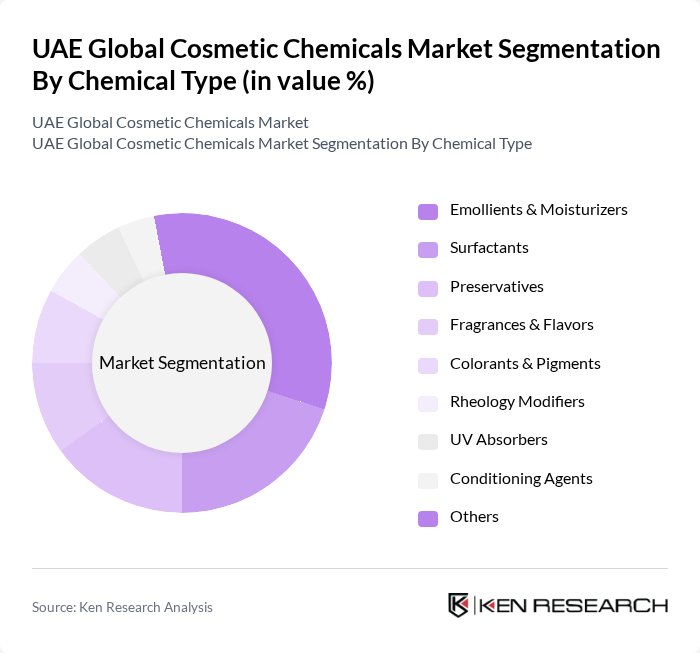 UAE Global Cosmetic Chemicals Market Segmentation By Chemical Type (in value %)

UAE Global Cosmetic Chemicals Market
UAE Global Cosmetic Chemicals Market Segmentation By Chemical Type

Market Segmentation

Emollients & Moisturizers
Surfactants
Preservatives
Fragrances & Flavors
Colorants & Pigments
Rheology Modifiers
UV Absorbers
Conditioning Agents
Others

Source: Ken Research Analysis

KEN RESEARCH