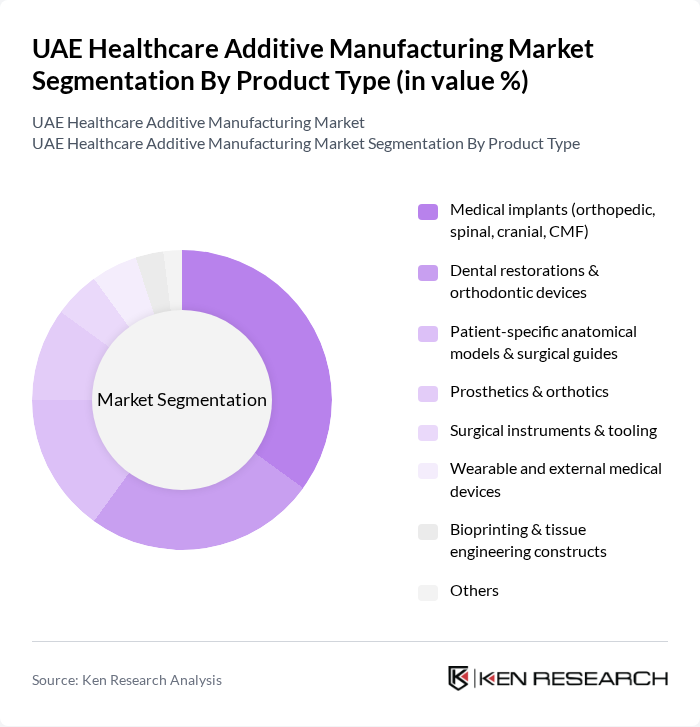 UAE Healthcare Additive Manufacturing Market Segmentation By Product Type (in value %)

UAE Healthcare Additive Manufacturing Market
UAE Healthcare Additive Manufacturing Market Segmentation By Product Type

Market Segmentation

Medical implants (orthopedic, spinal, cranial, CMF)

Dental restorations & orthodontic devices

Patient-specific anatomical models & surgical guides

Prosthetics & orthotics

Surgical instruments & tooling

Wearable and external medical devices

Bioprinting & tissue engineering constructs

Others

Source: Ken Research Analysis

KEN RESEARCH