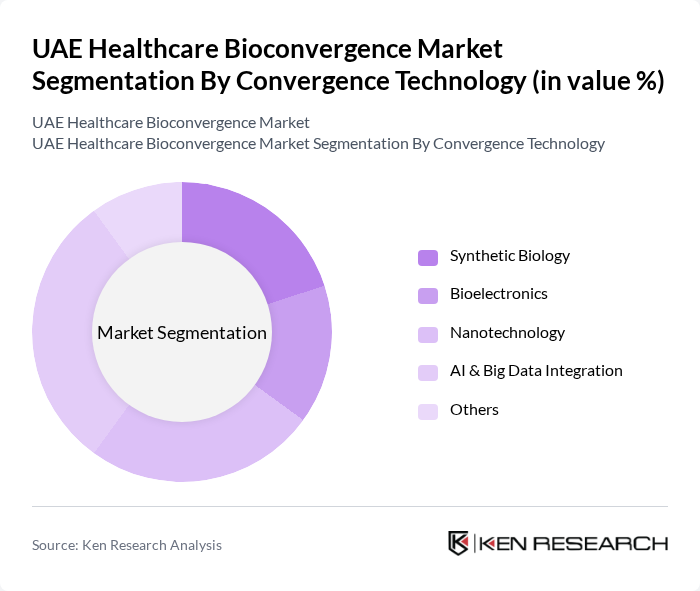 UAE Healthcare Bioconvergence Market Segmentation By Convergence Technology (in value %)

UAE Healthcare Bioconvergence Market
UAE Healthcare Bioconvergence Market Segmentation By Convergence Technology

Market Segmentation

Synthetic Biology
Bioelectronics
Nanotechnology
AI & Big Data Integration
Others

Source: Ken Research Analysis

KEN RESEARCH