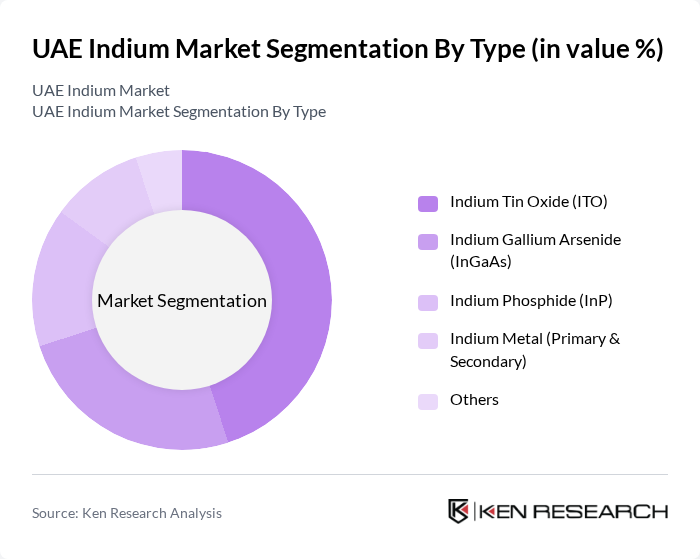 UAE Indium Market Segmentation By Type (in value %)

UAE Indium Market
UAE Indium Market Segmentation By Type

Market Segmentation

Indium Tin Oxide (ITO)

Indium Gallium Arsenide (InGaAs)

Indium Phosphide (InP)

Indium Metal (Primary & Secondary)

Others

Source: Ken Research Analysis

KEN RESEARCH