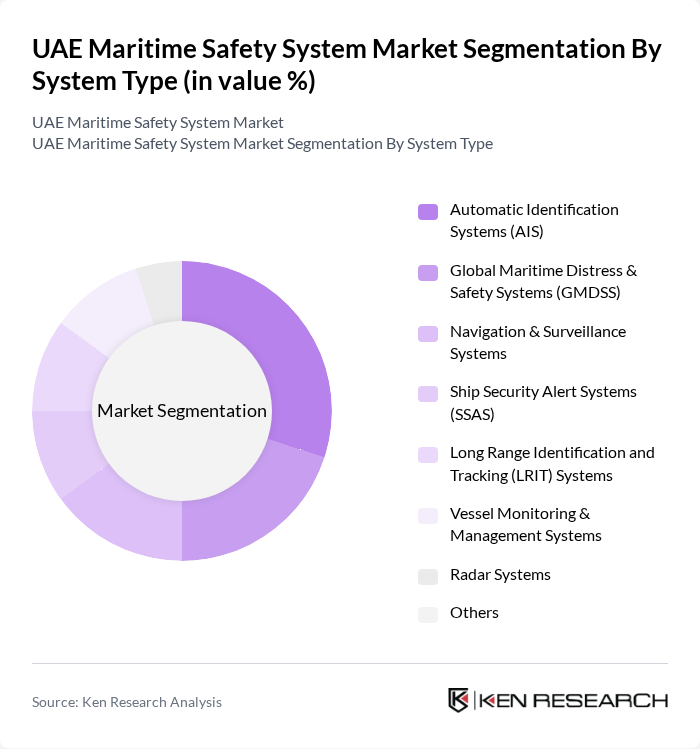 UAE Maritime Safety System Market Segmentation By System Type (in value %)

UAE Maritime Safety System Market
UAE Maritime Safety System Market Segmentation By System Type

Market Segmentation

Automatic Identification Systems (AIS)

Global Maritime Distress & Safety Systems (GMDSS)

Navigation & Surveillance Systems

Ship Security Alert Systems (SSAS)

Long Range Identification and Tracking (LRIT) Systems

Vessel Monitoring & Management Systems

Radar Systems

Others

Source: Ken Research Analysis

KEN RESEARCH