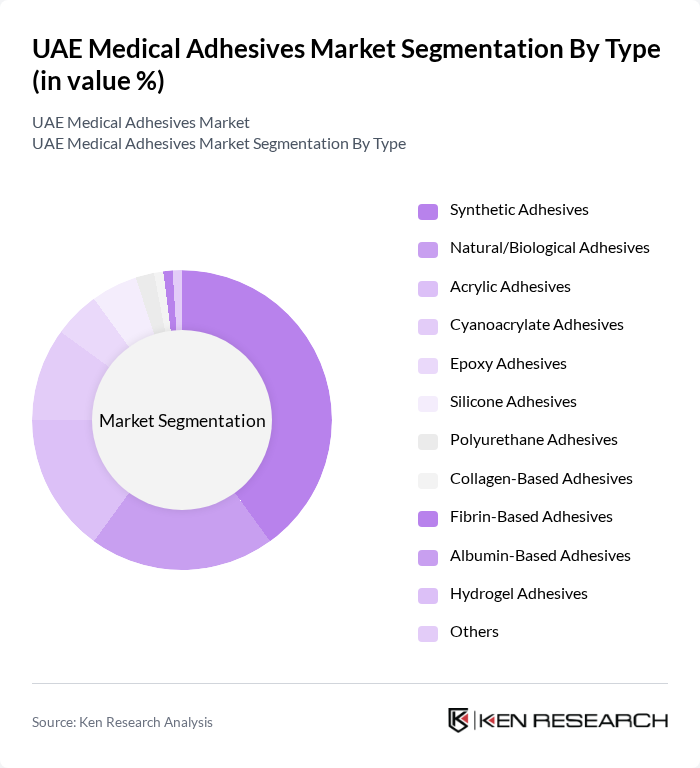 UAE Medical Adhesives Market Segmentation By Type (in value %)

UAE Medical Adhesives Market
UAE Medical Adhesives Market Segmentation By Type

Market Segmentation

Synthetic Adhesives
Natural/Biological Adhesives
Acrylic Adhesives
Cyanoacrylate Adhesives
Epoxy Adhesives
Silicone Adhesives
Polyurethane Adhesives
Collagen-Based Adhesives
Fibrin-Based Adhesives
Albumin-Based Adhesives
Hydrogel Adhesives
Others

Source: Ken Research Analysis

KEN RESEARCH