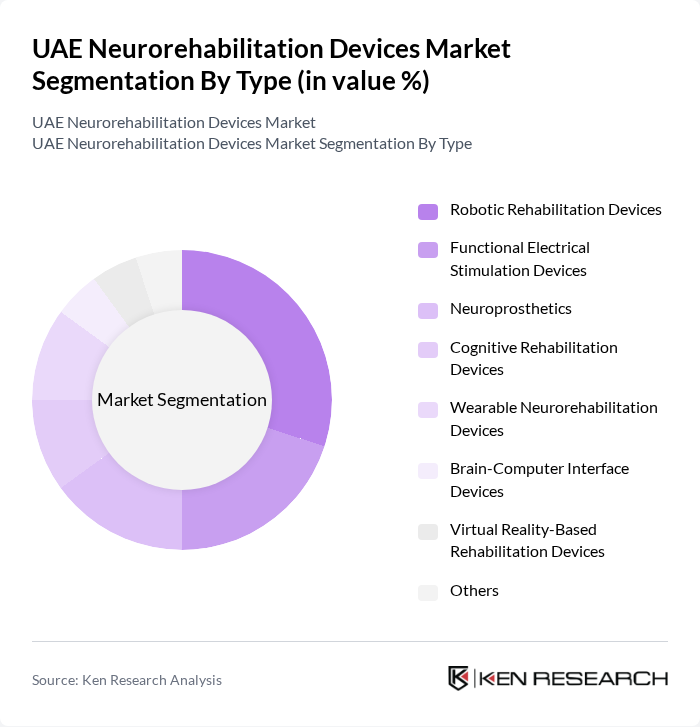 UAE Neurorehabilitation Devices Market Segmentation By Type (in value %)

UAE Neurorehabilitation Devices Market
UAE Neurorehabilitation Devices Market Segmentation By Type

Market Segmentation

Robotic Rehabilitation Devices
Functional Electrical Stimulation Devices
Neuroprosthetics
Cognitive Rehabilitation Devices
Wearable Neurorehabilitation Devices
Brain-Computer Interface Devices
Virtual Reality-Based Rehabilitation Devices
Others

Source: Ken Research Analysis

KEN RESEARCH