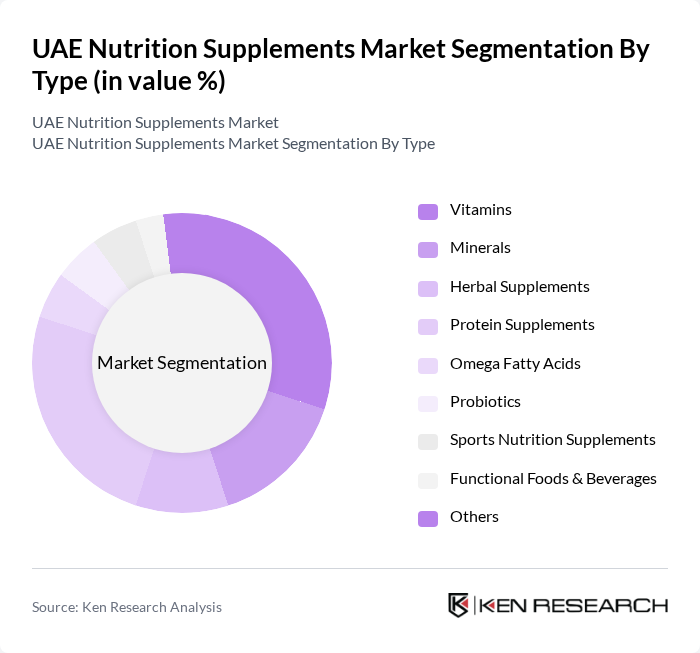 UAE Nutrition Supplements Market Segmentation By Type (in value %)

UAE Nutrition Supplements Market
UAE Nutrition Supplements Market Segmentation By Type

Market Segmentation

Vitamins
Minerals
Herbal Supplements
Protein Supplements
Omega Fatty Acids
Probiotics
Sports Nutrition Supplements
Functional Foods & Beverages
Others

Source: Ken Research Analysis

KEN RESEARCH