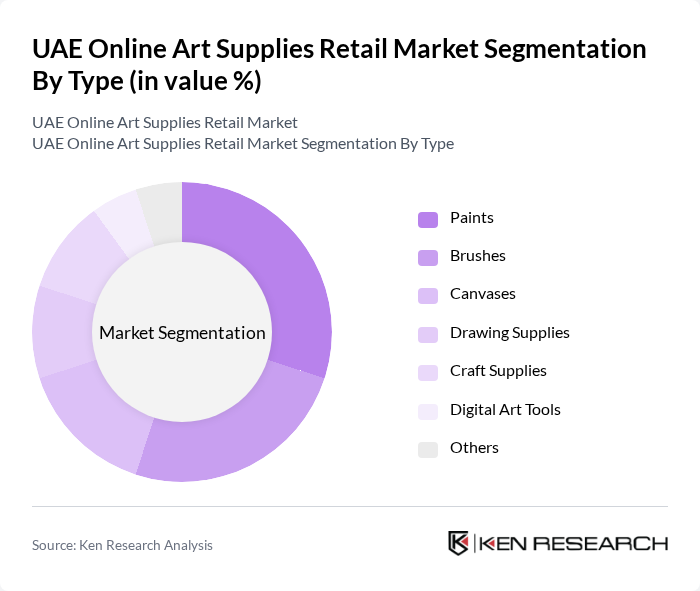 UAE Online Art Supplies Retail Market Segmentation By Type (in value %)

UAE Online Art Supplies Retail Market
UAE Online Art Supplies Retail Market Segmentation By Type

Market Segmentation

Paints
Brushes
Canvases
Drawing Supplies
Craft Supplies
Digital Art Tools
Others

Source: Ken Research Analysis

KEN RESEARCH