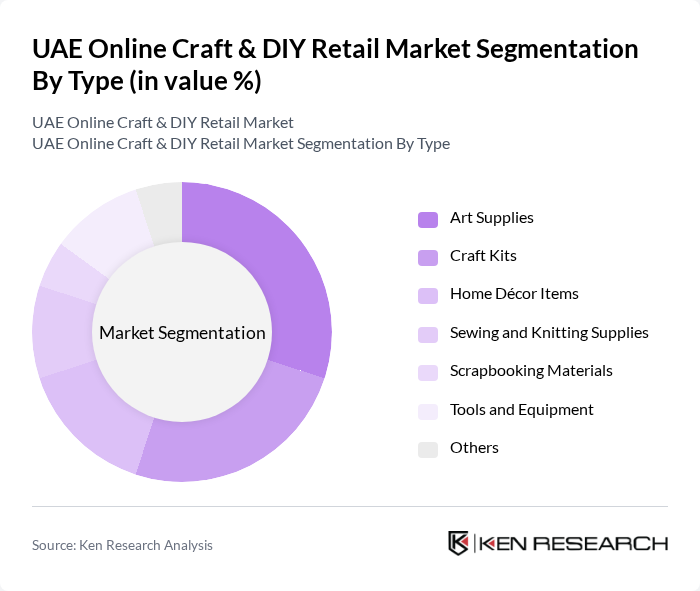 UAE Online Craft & DIY Retail Market Segmentation By Type (in value %)

UAE Online Craft & DIY Retail Market
UAE Online Craft & DIY Retail Market Segmentation By Type

Market Segmentation

Art Supplies
Craft Kits
Home Décor Items
Sewing and Knitting Supplies
Scrapbooking Materials
Tools and Equipment
Others

Source: Ken Research Analysis

KEN RESEARCH