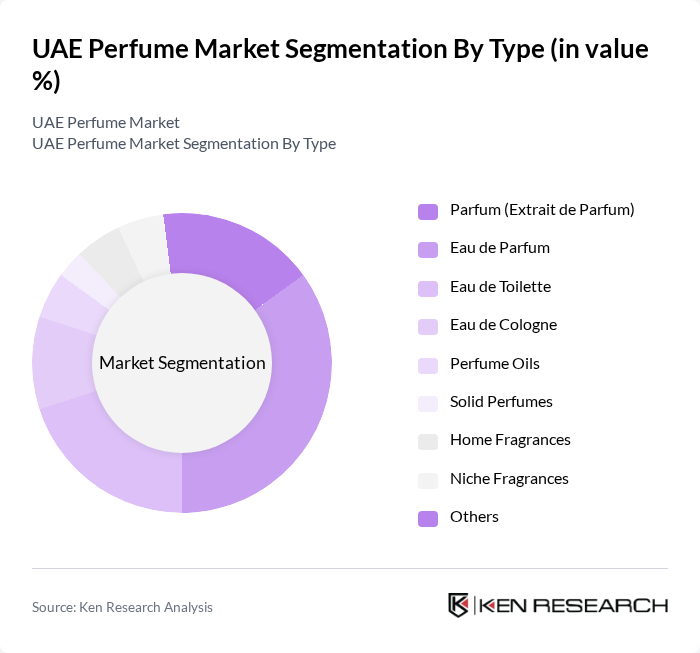 UAE Perfume Market Segmentation By Type (in value %)

UAE Perfume Market
UAE Perfume Market Segmentation By Type

Market Segmentation

Parfum (Extrait de Parfum)
Eau de Parfum
Eau de Toilette
Eau de Cologne
Perfume Oils
Solid Perfumes
Home Fragrances
Niche Fragrances
Others

Source: Ken Research Analysis

KEN RESEARCH