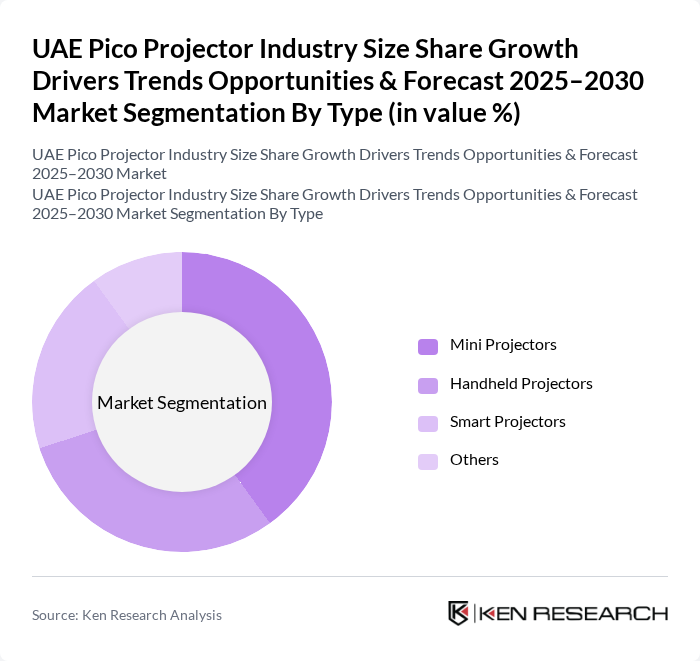 UAE Pico Projector Industry Size Share Growth Drivers Trends Opportunities & Forecast 2025–2030 Market Segmentation By Type (in value %)

UAE Pico Projector Industry Size Share Growth Drivers Trends Opportunities & Forecast 2025–2030 Market

UAE Pico Projector Industry Size Share Growth Drivers Trends Opportunities & Forecast 2025–2030 Market Segmentation By Type

Market Segmentation

Mini Projectors
Handheld Projectors
Smart Projectors
Others

Source: Ken Research Analysis

KEN RESEARCH