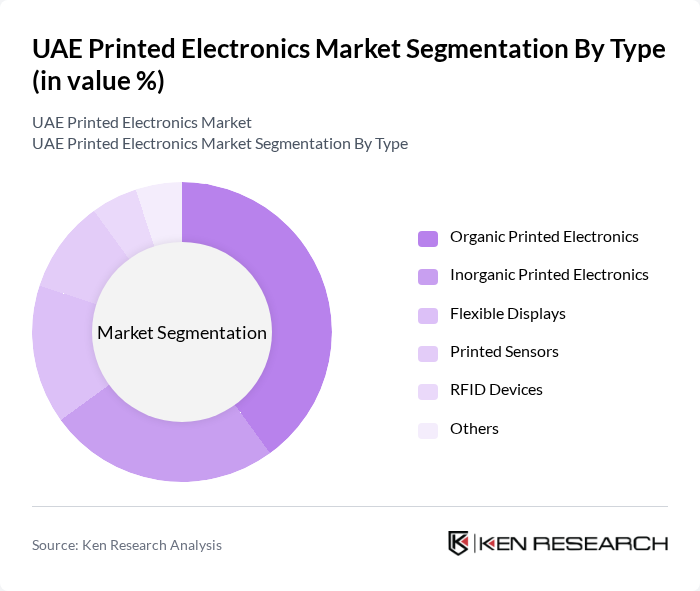 UAE Printed Electronics Market Segmentation By Type (in value %)

UAE Printed Electronics Market
UAE Printed Electronics Market Segmentation By Type

Market Segmentation

Organic Printed Electronics
Inorganic Printed Electronics
Flexible Displays
Printed Sensors
RFID Devices
Others

Source: Ken Research Analysis

KEN RESEARCH