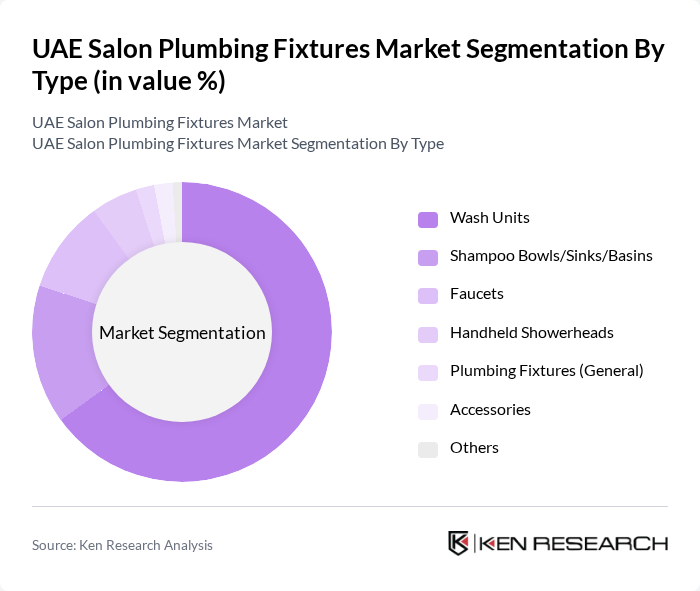 UAE Salon Plumbing Fixtures Market Segmentation By Type (in value %)

UAE Salon Plumbing Fixtures Market
UAE Salon Plumbing Fixtures Market Segmentation By Type

Market Segmentation

Wash Units
Shampoo Bowls/Sinks/Basins
Faucets
Handheld Showerheads
Plumbing Fixtures (General)
Accessories
Others

Source: Ken Research Analysis

KEN RESEARCH