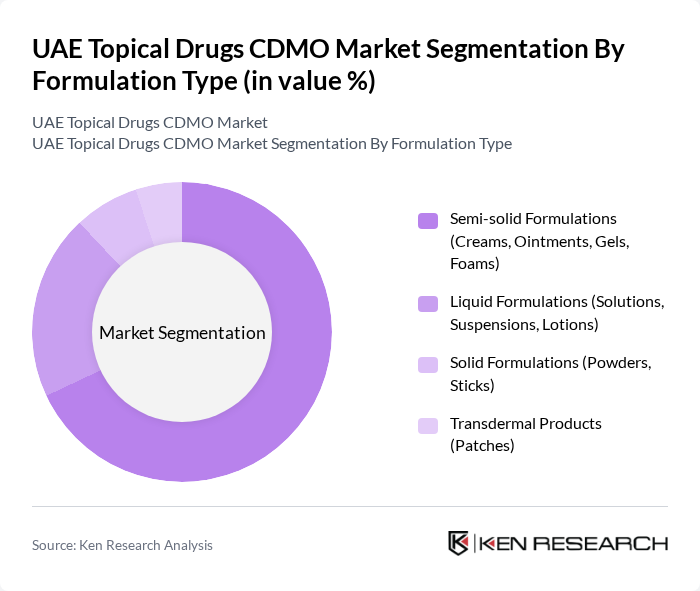 UAE Topical Drugs CDMO Market Segmentation By Formulation Type (in value %)

UAE Topical Drugs CDMO Market
UAE Topical Drugs CDMO Market Segmentation By Formulation Type

Market Segmentation

Semi-solid Formulations (Creams, Ointments, Gels, Foams)

Liquid Formulations (Solutions, Suspensions, Lotions)

Solid Formulations (Powders, Sticks)

Transdermal Products (Patches)

Source: Ken Research Analysis

KEN RESEARCH