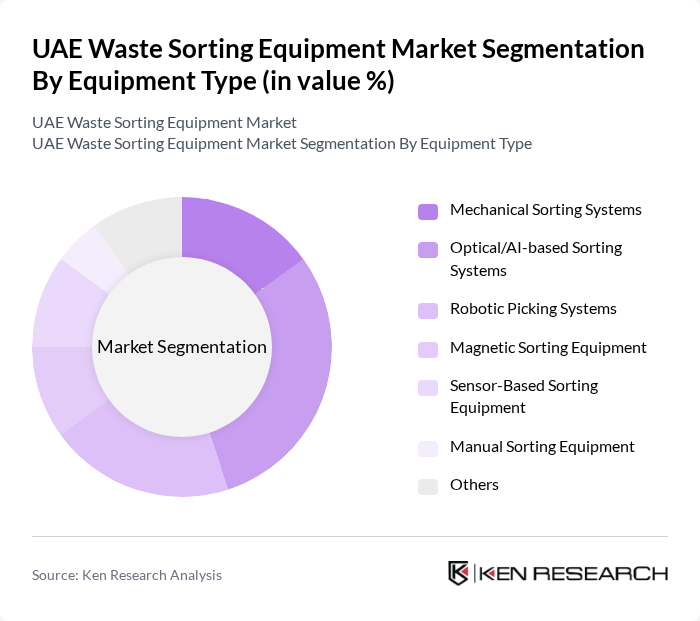 UAE Waste Sorting Equipment Market Segmentation By Equipment Type (in value %)

UAE Waste Sorting Equipment Market
UAE Waste Sorting Equipment Market Segmentation By Equipment Type

Market Segmentation

Mechanical Sorting Systems
Optical/AI-based Sorting Systems
Robotic Picking Systems
Magnetic Sorting Equipment
Sensor-Based Sorting Equipment
Manual Sorting Equipment
Others

Source: Ken Research Analysis

KEN RESEARCH