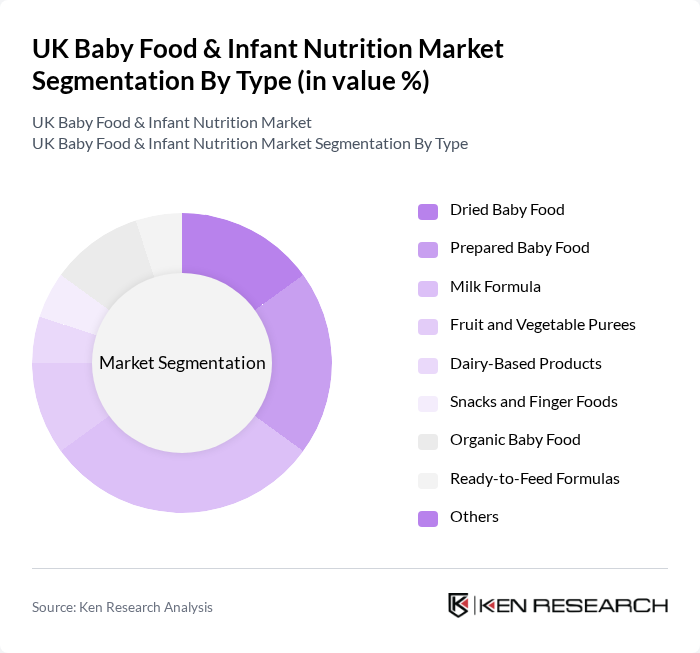 UK Baby Food & Infant Nutrition Market Segmentation By Type (in value %)

UK Baby Food & Infant Nutrition Market
UK Baby Food & Infant Nutrition Market Segmentation By Type

Market Segmentation

Dried Baby Food
Prepared Baby Food
Milk Formula
Fruit and Vegetable Purees
Dairy-Based Products
Snacks and Finger Foods
Organic Baby Food
Ready-to-Feed Formulas
Others

Source: Ken Research Analysis

KEN RESEARCH