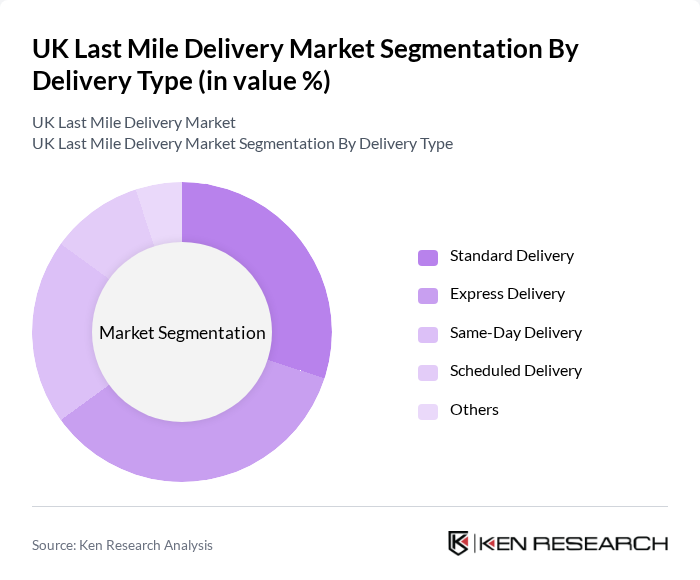 UK Last Mile Delivery Market Segmentation By Delivery Type (in value %)

UK Last Mile Delivery Market
UK Last Mile Delivery Market Segmentation By Delivery Type

Market Segmentation

Standard Delivery
Express Delivery
Same-Day Delivery
Scheduled Delivery
Others

Source: Ken Research Analysis

KEN RESEARCH