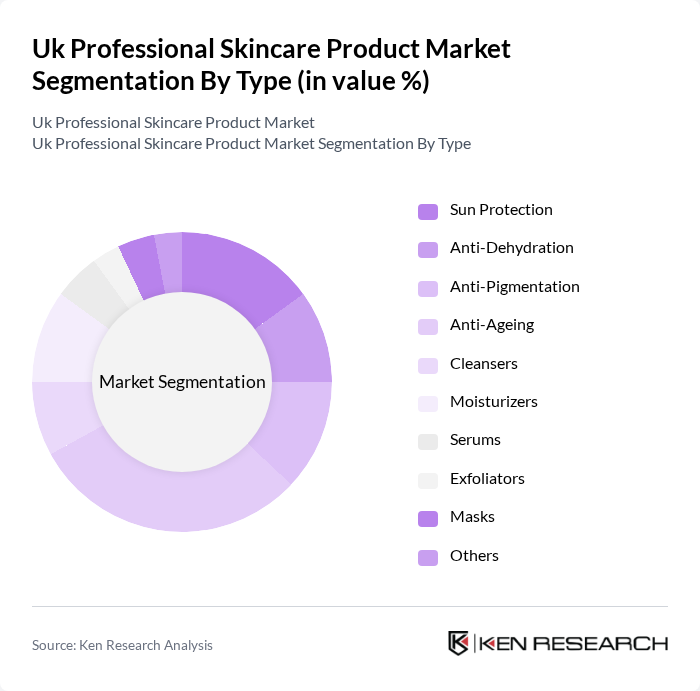 Uk Professional Skincare Product Market Segmentation By Type (in value %)

Uk Professional Skincare Product Market
Uk Professional Skincare Product Market Segmentation By Type

Market Segmentation

Sun Protection
Anti-Dehydration
Anti-Pigmentation
Anti-Ageing
Cleansers
Moisturizers
Serums
Exfoliators
Masks
Others

Source: Ken Research Analysis

KEN RESEARCH