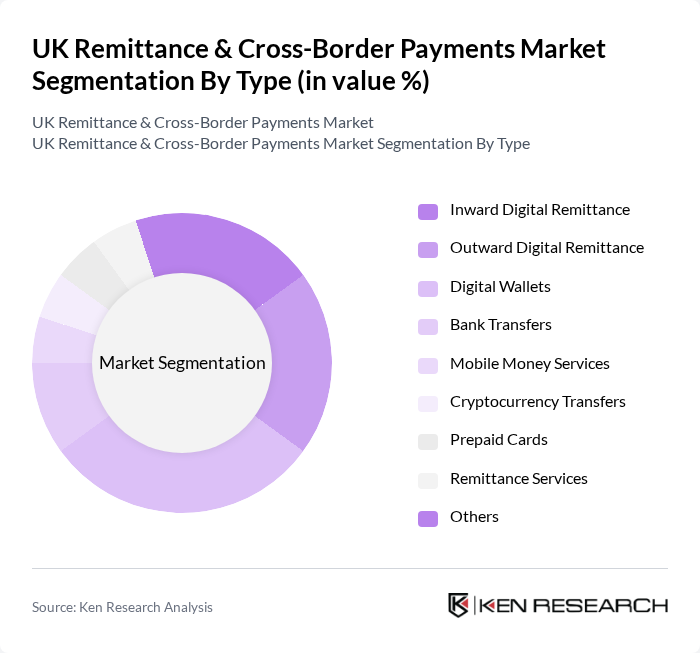 UK Remittance & Cross-Border Payments Market Segmentation By Type (in value %)

UK Remittance & Cross-Border Payments Market
UK Remittance & Cross-Border Payments Market Segmentation By Type

Market Segmentation

Inward Digital Remittance
Outward Digital Remittance
Digital Wallets
Bank Transfers
Mobile Money Services
Cryptocurrency Transfers
Prepaid Cards
Remittance Services
Others

Source: Ken Research Analysis

KEN RESEARCH