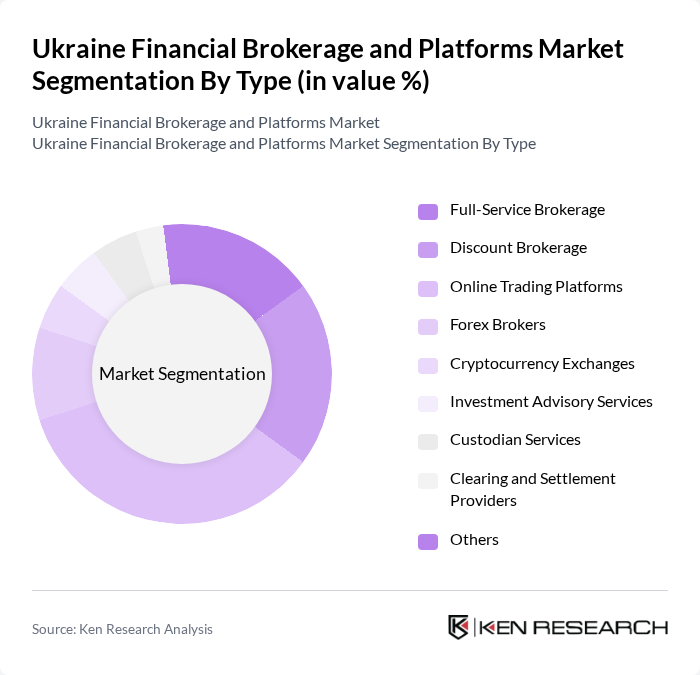 Ukraine Financial Brokerage and Platforms Market Segmentation By Type (in value %)

Ukraine Financial Brokerage and Platforms Market
Ukraine Financial Brokerage and Platforms Market Segmentation By Type

Market Segmentation

Full-Service Brokerage
Discount Brokerage
Online Trading Platforms
Forex Brokers
Cryptocurrency Exchanges
Investment Advisory Services
Custodian Services
Clearing and Settlement Providers
Others

Source: Ken Research Analysis

KEN RESEARCH