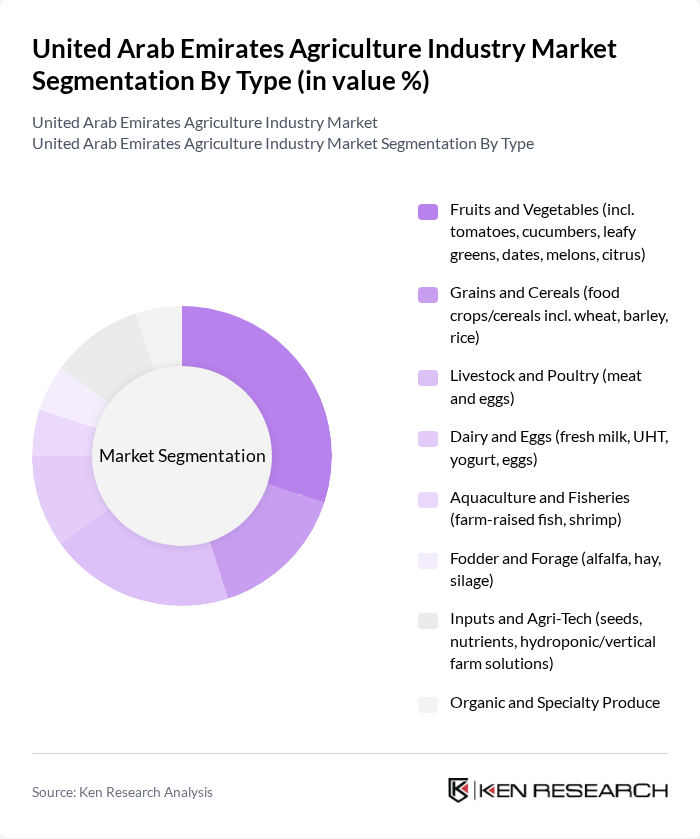 United Arab Emirates Agriculture Industry Market Segmentation By Type (in value %)

United Arab Emirates Agriculture Industry Market
United Arab Emirates Agriculture Industry Market Segmentation By Type

Market Segmentation

Fruits and Vegetables (incl. tomatoes, cucumbers, leafy greens, dates, melons, citrus)

Grains and Cereals (food crops/cereals incl. wheat, barley, rice)

Livestock and Poultry (meat and eggs)

Dairy and Eggs (fresh milk, UHT, yogurt, eggs)

Aquaculture and Fisheries (farm-raised fish, shrimp)

Fodder and Forage (alfalfa, hay, silage)

Inputs and Agri-Tech (seeds, nutrients, hydroponic/vertical farm solutions)

Organic and Specialty Produce

Source: Ken Research Analysis

KEN RESEARCH