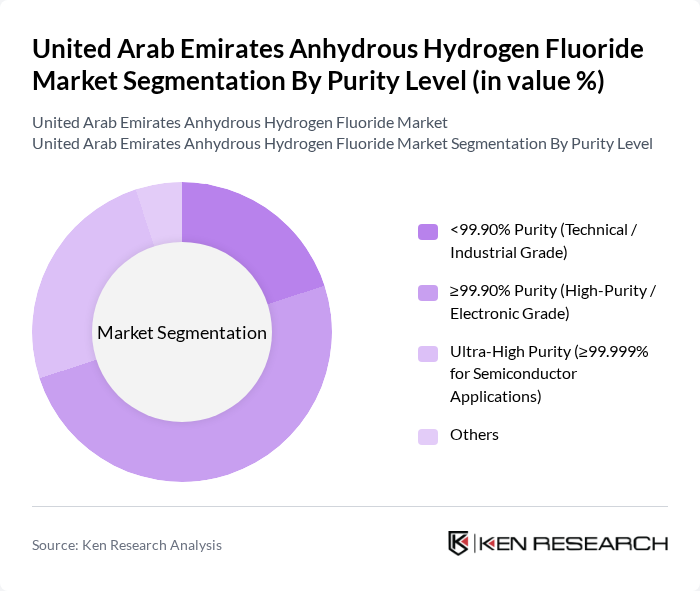 United Arab Emirates Anhydrous Hydrogen Fluoride Market Segmentation By Purity Level (in value %)

United Arab Emirates Anhydrous Hydrogen Fluoride Market
United Arab Emirates Anhydrous Hydrogen Fluoride Market Segmentation By Purity Level

Market Segmentation

<99.90% Purity (Technical / Industrial Grade)

≥99.90% Purity (High-Purity / Electronic Grade)

Ultra-High Purity (≥99.999% for Semiconductor Applications)

Others

Source: Ken Research Analysis

KEN RESEARCH