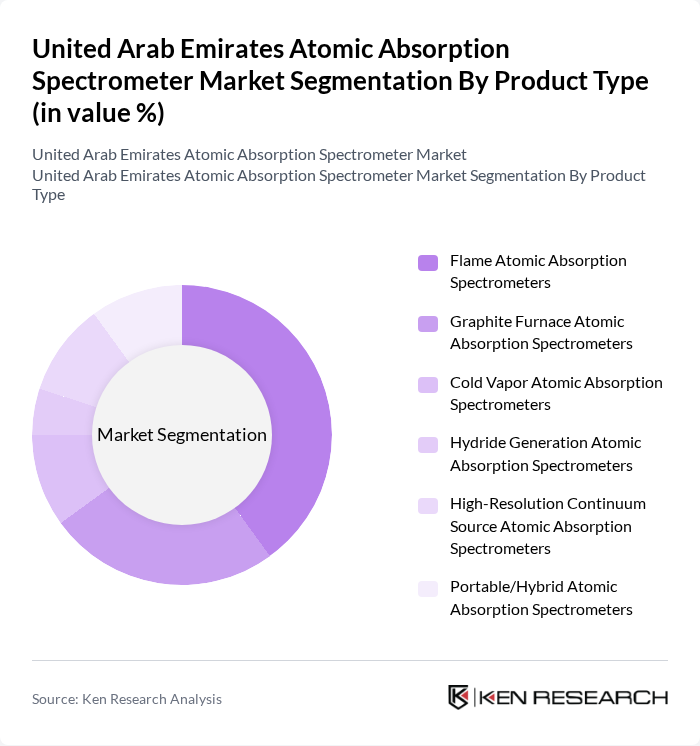 United Arab Emirates Atomic Absorption Spectrometer Market Segmentation By Product Type (in value %)

United Arab Emirates Atomic Absorption Spectrometer Market
United Arab Emirates Atomic Absorption Spectrometer Market Segmentation By Product Type

Market Segmentation

Flame Atomic Absorption Spectrometers

Graphite Furnace Atomic Absorption Spectrometers

Cold Vapor Atomic Absorption Spectrometers

Hydride Generation Atomic Absorption Spectrometers

High-Resolution Continuum Source Atomic Absorption Spectrometers

Portable/Hybrid Atomic Absorption Spectrometers

Source: Ken Research Analysis

KEN RESEARCH