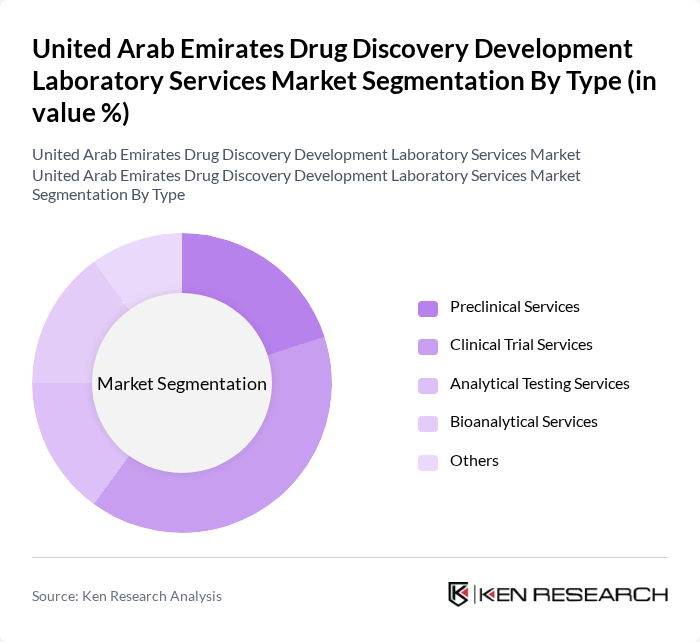 United Arab Emirates Drug Discovery Development Laboratory Services Market Segmentation By Type (in value %)

United Arab Emirates Drug Discovery Development Laboratory Services Market United Arab Emirates Drug Discovery Development Laboratory Services Market Segmentation By Type

Market Segmentation

Preclinical Services
Clinical Trial Services
Analytical Testing Services
Bioanalytical Services
Others

Source: Ken Research Analysis

KEN RESEARCH