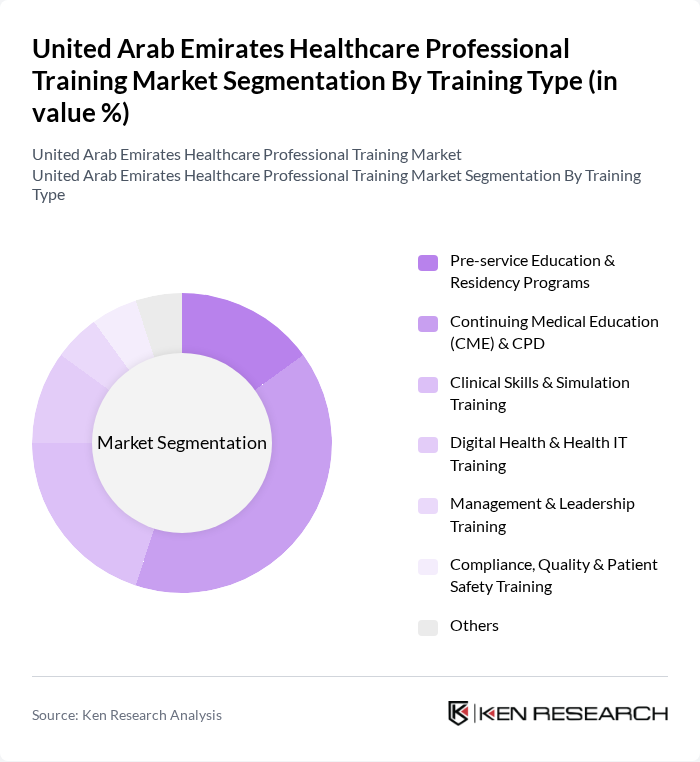 United Arab Emirates Healthcare Professional Training Market Segmentation By Training Type (in value %)

United Arab Emirates Healthcare Professional Training Market
United Arab Emirates Healthcare Professional Training Market Segmentation By Training Type

Market Segmentation

Pre-service Education & Residency Programs

Continuing Medical Education (CME) & CPD

Clinical Skills & Simulation Training

Digital Health & Health IT Training

Management & Leadership Training

Compliance, Quality & Patient Safety Training

Others

Source: Ken Research Analysis

KEN RESEARCH