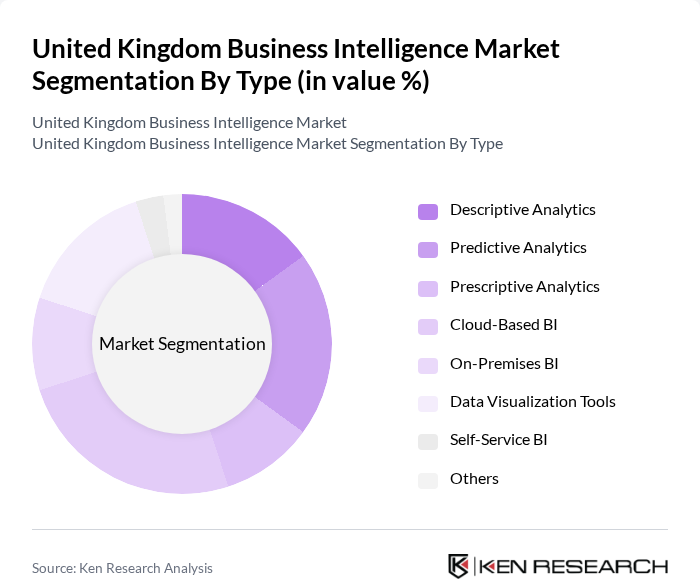 United Kingdom Business Intelligence Market Segmentation By Type (in value %)

United Kingdom Business Intelligence Market
United Kingdom Business Intelligence Market Segmentation By Type

Market Segmentation

Descriptive Analytics
Predictive Analytics
Prescriptive Analytics
Cloud-Based BI
On-Premises BI
Data Visualization Tools
Self-Service BI
Others

Source: Ken Research Analysis

KEN RESEARCH