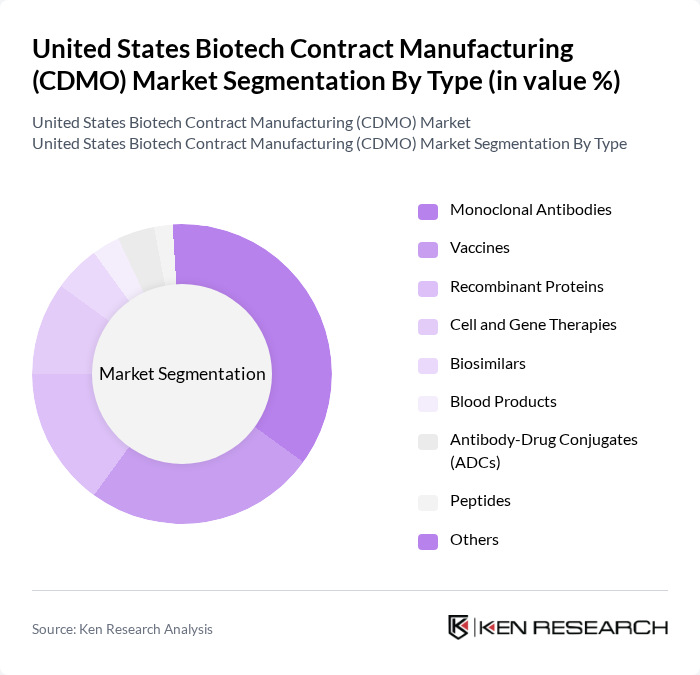 United States Biotech Contract Manufacturing (CDMO) Market Segmentation By Type (in value %)

United States Biotech Contract Manufacturing (CDMO) Market
United States Biotech Contract Manufacturing (CDMO) Market Segmentation By Type

Market Segmentation

Monoclonal Antibodies
Vaccines
Recombinant Proteins
Cell and Gene Therapies
Biosimilars
Blood Products
Antibody-Drug Conjugates (ADCs)
Peptides
Others

Source: Ken Research Analysis

KEN RESEARCH