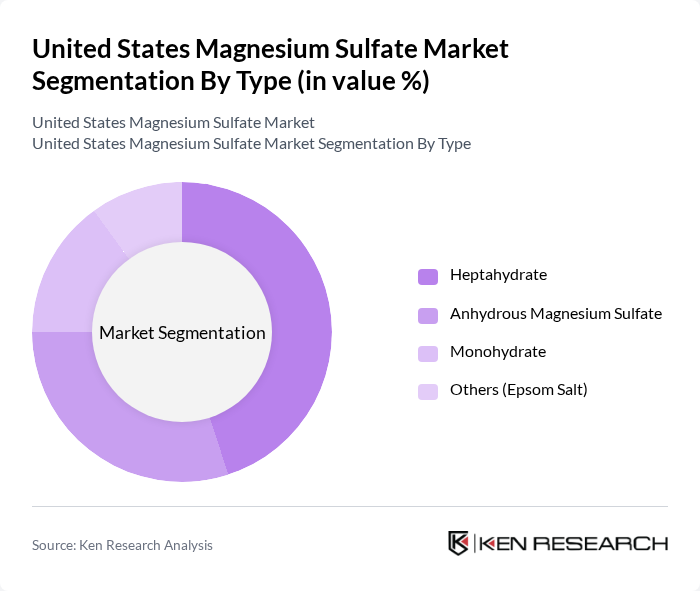 United States Magnesium Sulfate Market Segmentation By Type (in value %)

United States Magnesium Sulfate Market
United States Magnesium Sulfate Market Segmentation By Type

Market Segmentation

Heptahydrate
Anhydrous Magnesium Sulfate
Monohydrate
Others (Epsom Salt)

Source: Ken Research Analysis

KEN RESEARCH