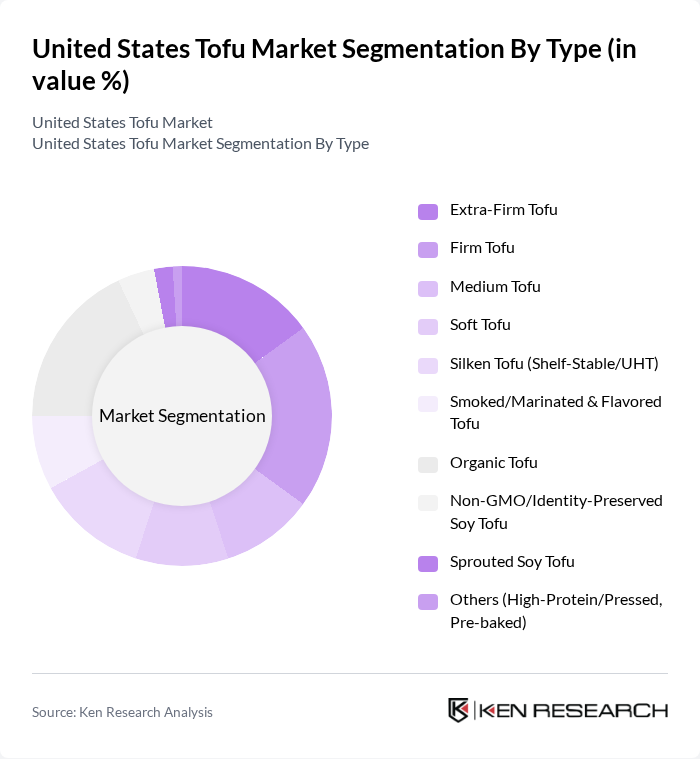 United States Tofu Market Segmentation By Type (in value %)

United States Tofu Market
United States Tofu Market Segmentation By Type

Market Segmentation

Extra-Firm Tofu
Firm Tofu
Medium Tofu
Soft Tofu
Silken Tofu (Shelf-Stable/UHT)
Smoked/Marinated & Flavored Tofu
Organic Tofu
Non-GMO/Identity-Preserved Soy Tofu
Sprouted Soy Tofu
Others (High-Protein/Pressed, Pre-baked)

Source: Ken Research Analysis

KEN RESEARCH