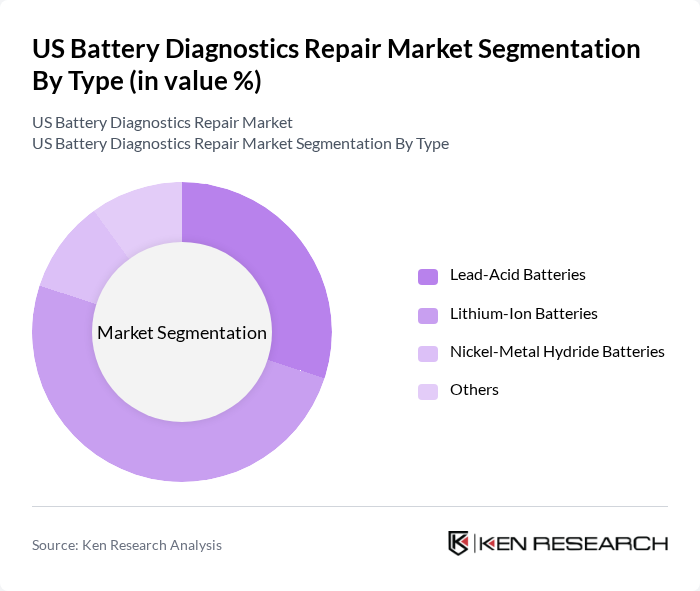 US Battery Diagnostics Repair Market Segmentation By Type (in value %)

US Battery Diagnostics Repair Market
US Battery Diagnostics Repair Market Segmentation By Type

Market Segmentation

Lead-Acid Batteries
Lithium-Ion Batteries
Nickel-Metal Hydride Batteries
Others

Source: Ken Research Analysis

KEN RESEARCH