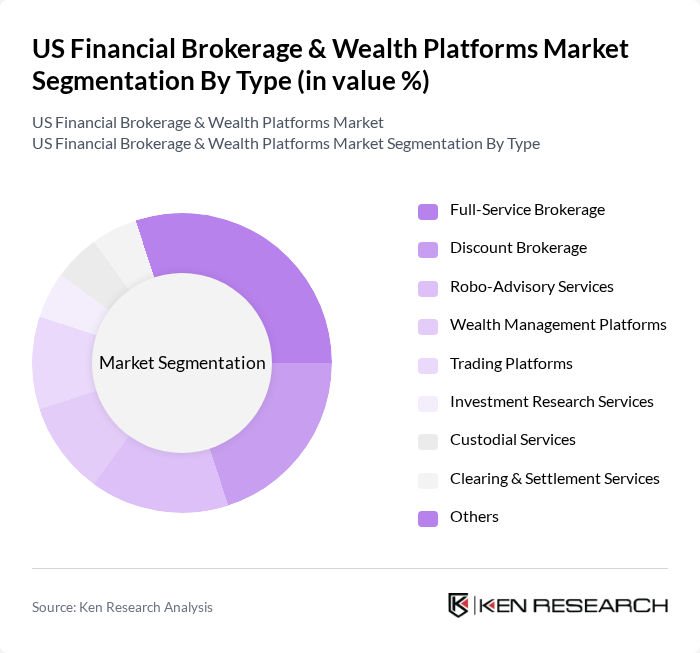 US Financial Brokerage & Wealth Platforms Market Segmentation By Type (in value %)

US Financial Brokerage & Wealth Platforms Market
US Financial Brokerage & Wealth Platforms Market Segmentation By Type

Market Segmentation

Full-Service Brokerage
Discount Brokerage
Robo-Advisory Services
Wealth Management Platforms
Trading Platforms
Investment Research Services
Custodial Services
Clearing & Settlement Services
Others

Source: Ken Research Analysis

KEN RESEARCH