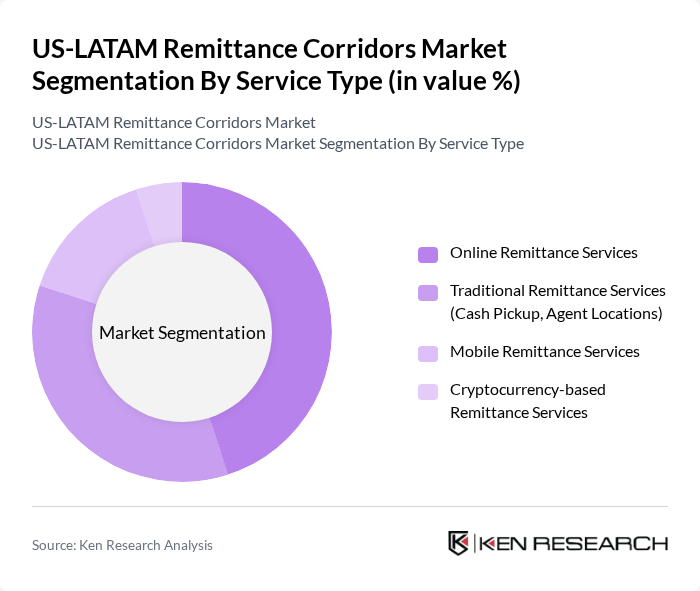 US-LATAM Remittance Corridors Market Segmentation By Service Type (in value %)

US-LATAM Remittance Corridors Market
US-LATAM Remittance Corridors Market Segmentation By Service Type

Market Segmentation

Online Remittance Services

Traditional Remittance Services (Cash Pickup, Agent Locations)

Mobile Remittance Services

Cryptocurrency-based Remittance Services

Source: Ken Research Analysis

KEN RESEARCH