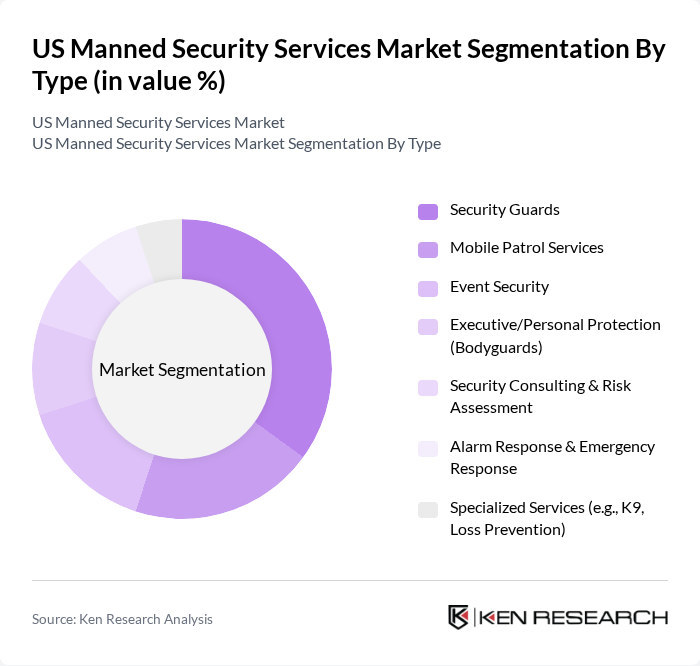 US Manned Security Services Market Segmentation By Type (in value %)

US Manned Security Services Market
US Manned Security Services Market Segmentation By Type

Market Segmentation

Security Guards
Mobile Patrol Services
Event Security
Executive/Personal Protection (Bodyguards)
Security Consulting & Risk Assessment
Alarm Response & Emergency Response
Specialized Services (e.g., K9, Loss Prevention)

Source: Ken Research Analysis

KEN RESEARCH