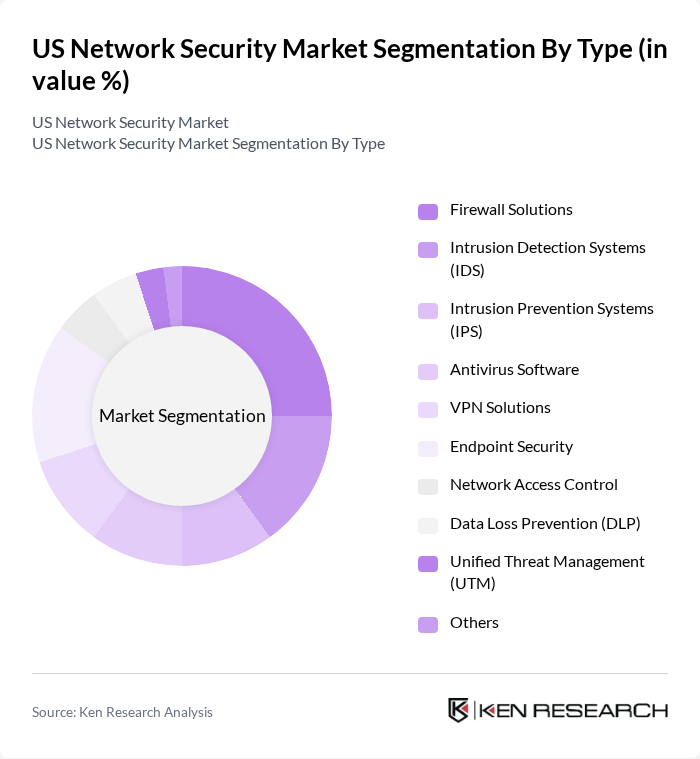 US Network Security Market Segmentation By Type (in value %)

US Network Security Market
US Network Security Market Segmentation By Type

Market Segmentation

Firewall Solutions
Intrusion Detection Systems (IDS)
Intrusion Prevention Systems (IPS)
Antivirus Software
VPN Solutions
Endpoint Security
Network Access Control
Data Loss Prevention (DLP)
Unified Threat Management (UTM)
Others

Source: Ken Research Analysis

KEN RESEARCH