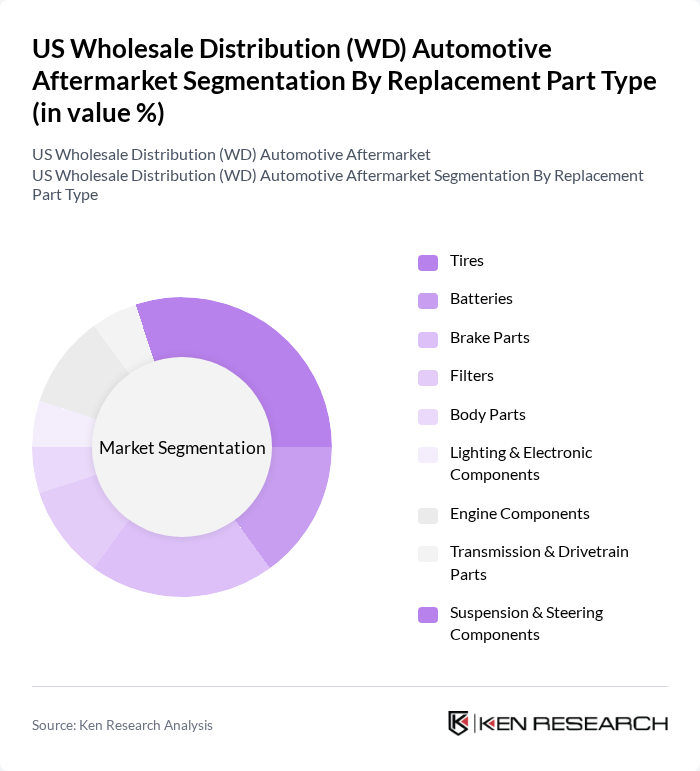 US Wholesale Distribution (WD) Automotive Aftermarket Segmentation By Replacement Part Type (in value %)

US Wholesale Distribution (WD) Automotive Aftermarket
US Wholesale Distribution (WD) Automotive Aftermarket Segmentation By Replacement Part Type

Market Segmentation

Tires
Batteries
Brake Parts
Filters
Body Parts
Lighting & Electronic Components
Engine Components
Transmission & Drivetrain Parts
Suspension & Steering Components

Source: Ken Research Analysis

KEN RESEARCH