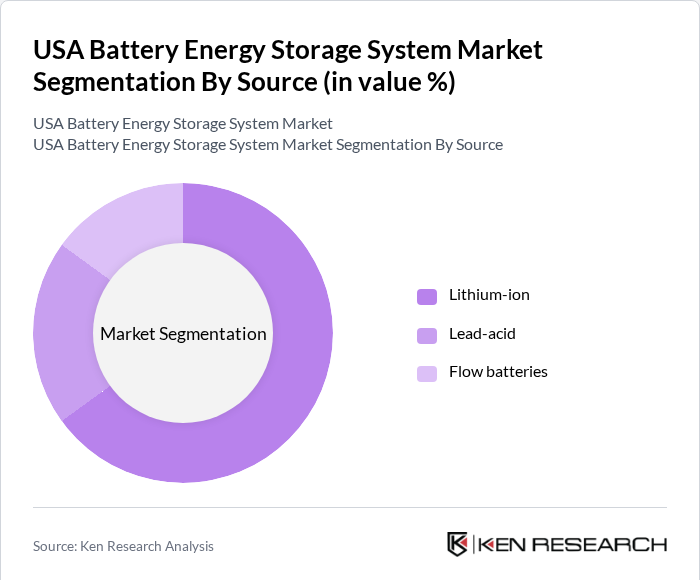 USA Battery Energy Storage System Market Segmentation By Source (in value %)

USA Battery Energy Storage System Market
USA Battery Energy Storage System Market Segmentation By Source

Market Segmentation

Lithium-ion
Lead-acid
Flow batteries

Source: Ken Research Analysis

KEN RESEARCH