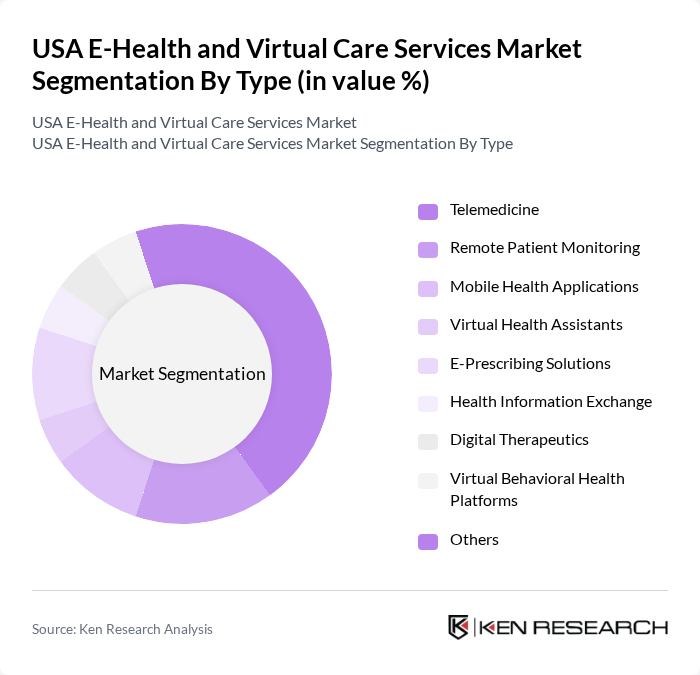 USA E-Health and Virtual Care Services Market Segmentation By Type (in value %)

USA E-Health and Virtual Care Services Market
USA E-Health and Virtual Care Services Market Segmentation By Type

Market Segmentation

Telemedicine
Remote Patient Monitoring
Mobile Health Applications
Virtual Health Assistants
E-Prescribing Solutions
Health Information Exchange
Digital Therapeutics
Virtual Behavioral Health Platforms
Others

Source: Ken Research Analysis

KEN RESEARCH