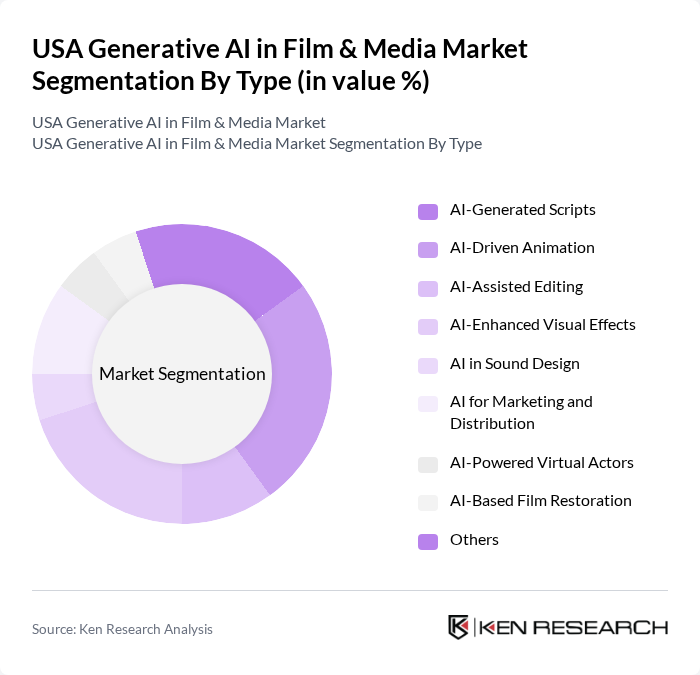 USA Generative AI in Film & Media Market Segmentation By Type (in value %)

USA Generative AI in Film & Media Market
USA Generative AI in Film & Media Market Segmentation By Type

Market Segmentation

AI-Generated Scripts
AI-Driven Animation
AI-Assisted Editing
AI-Enhanced Visual Effects
AI in Sound Design
AI for Marketing and Distribution
AI-Powered Virtual Actors
AI-Based Film Restoration
Others

Source: Ken Research Analysis

KEN RESEARCH