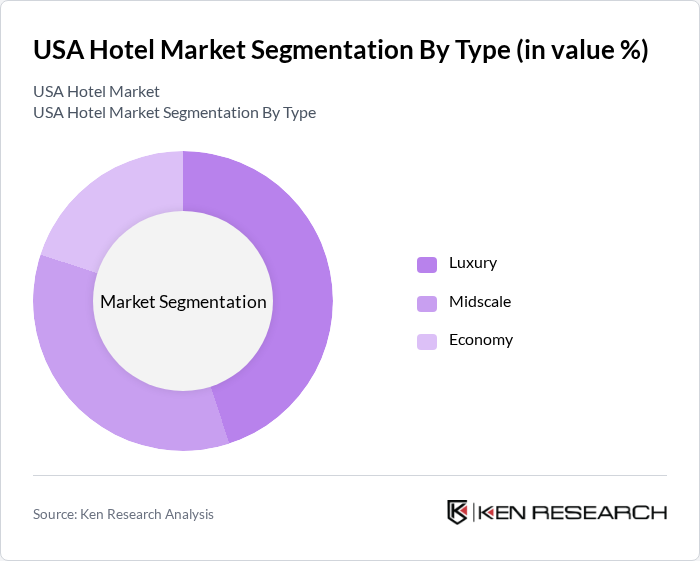 USA Hotel Market Segmentation By Type (in value %)

USA Hotel Market
USA Hotel Market Segmentation By Type

Market Segmentation

Luxury
Midscale
Economy

Source: Ken Research Analysis

KEN RESEARCH